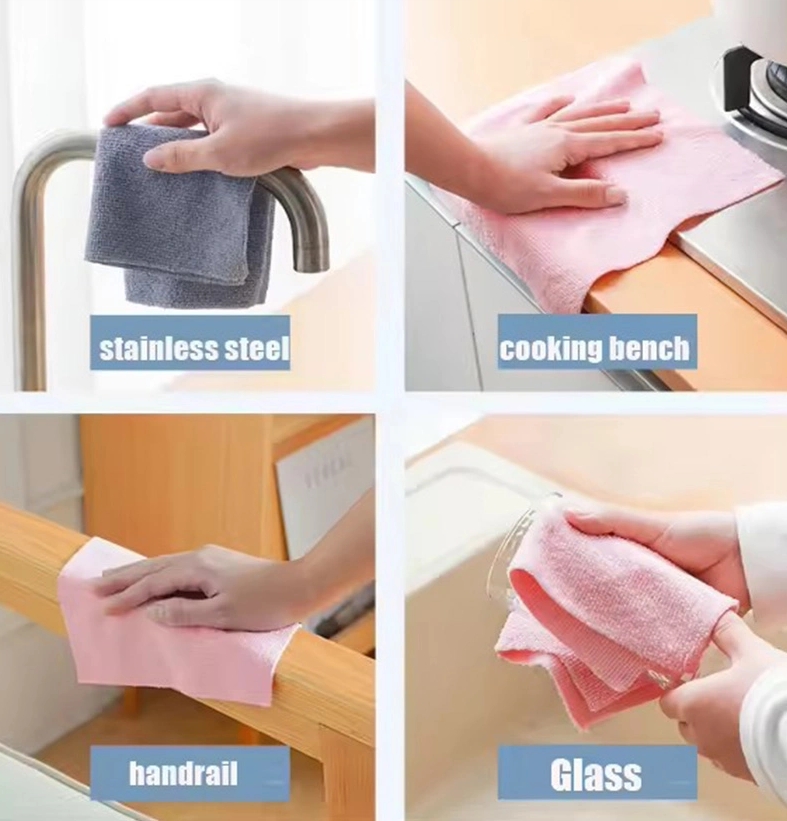 stainless steel

cooking bench

handrail

Glass